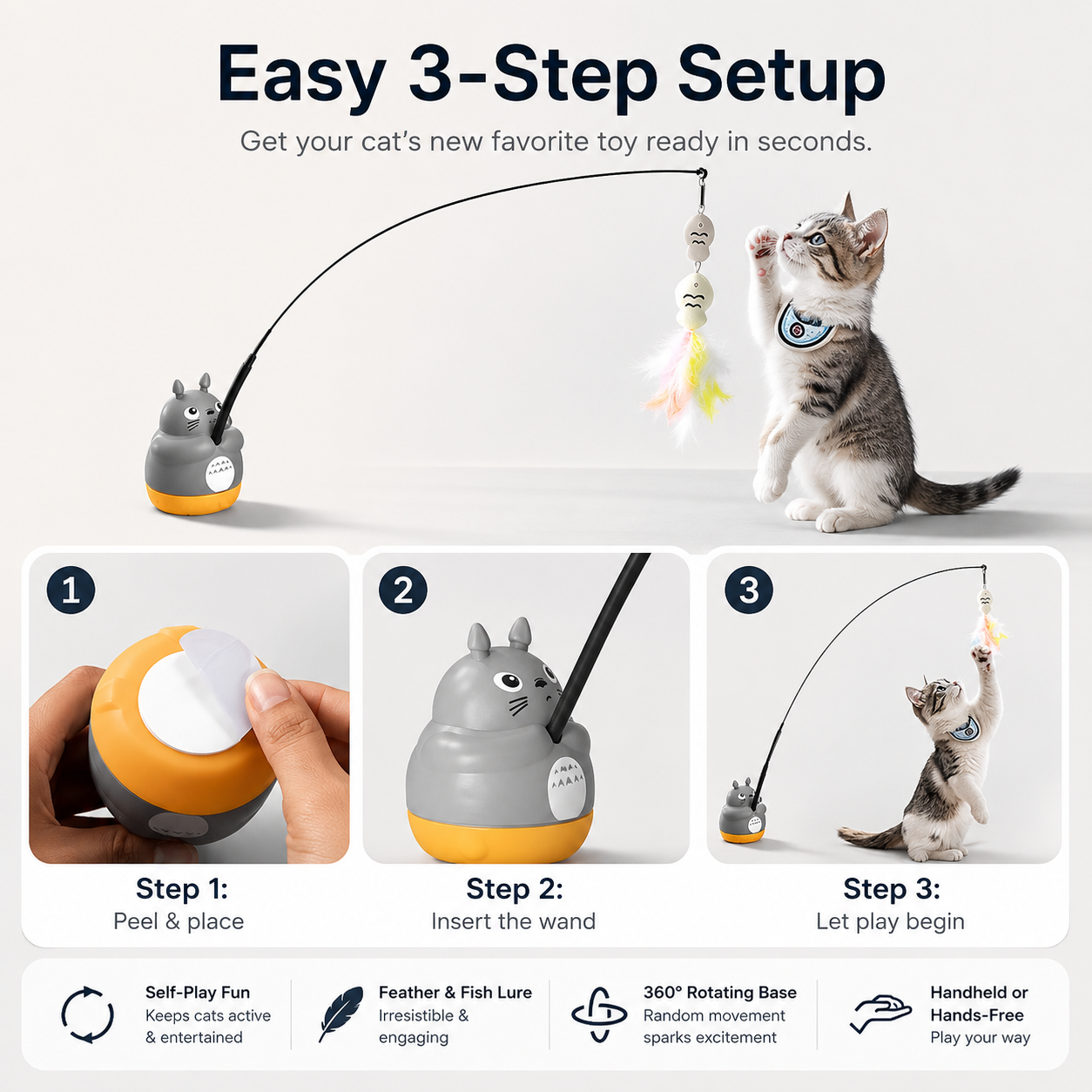 Easy 3-Step Setup

Get your cat's new favorite toy ready in seconds.

1

Step 1:
Peel & place

2

Step 2:
Insert the wand

3

Step 3:
Let play begin

Self-Play Fun
Keeps cats active & entertained

Feather & Fish Lure
Irresistible & engaging

360° Rotating Base
Random movement sparks excitement

Handheld or Hands-Free
Play your way